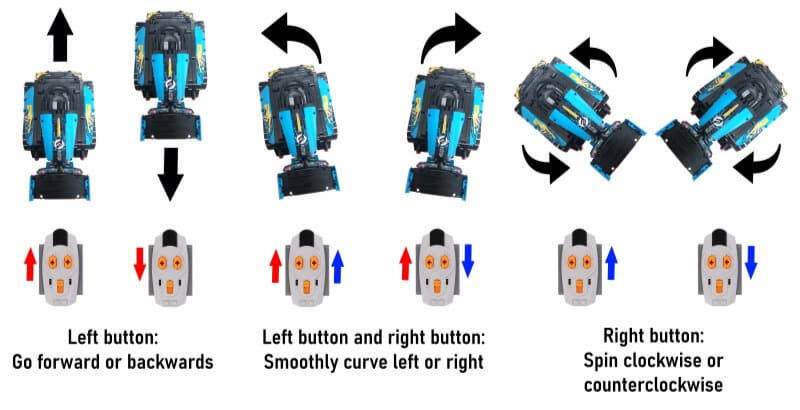 Left button:
Go forward or backwards

Left button and right button:
Smoothly curve left or right

Right button:
Spin clockwise or counterclockwise